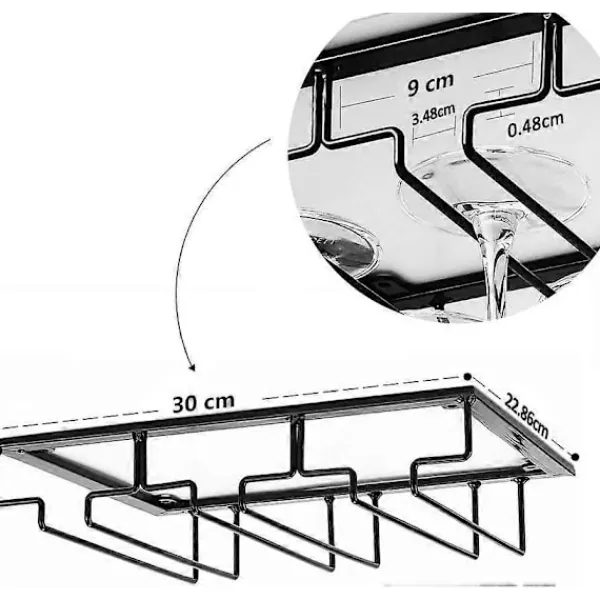 9 cm
3.48cm
0.48cm
30 cm
22.86cm