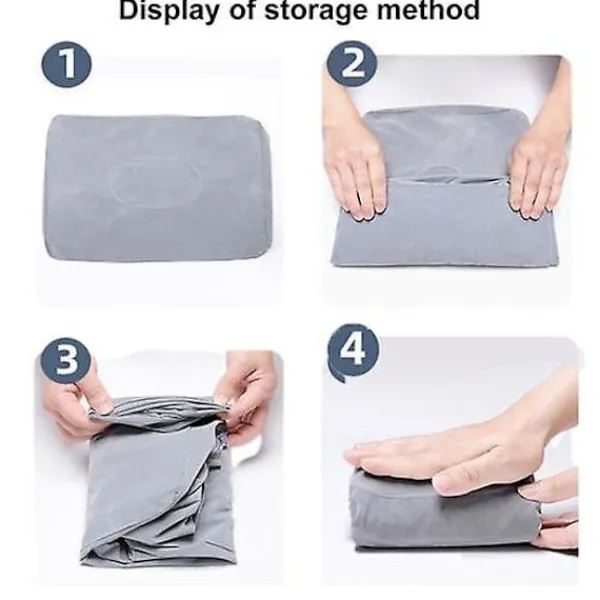 Display of storage method

1

2

3

4