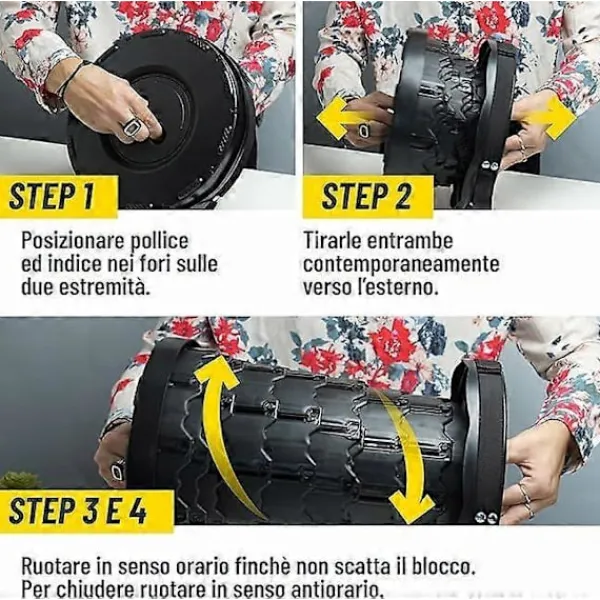 STEP 1

Posizionare pollice ed indice nei fori sulle due estremità.

STEP 2

Tirarle entrambe contemporaneamente verso l'esterno.

STEP 3 E 4

Ruotare in senso orario finchè non scatta il blocco.
Per chiudere ruotare in senso antiorario.