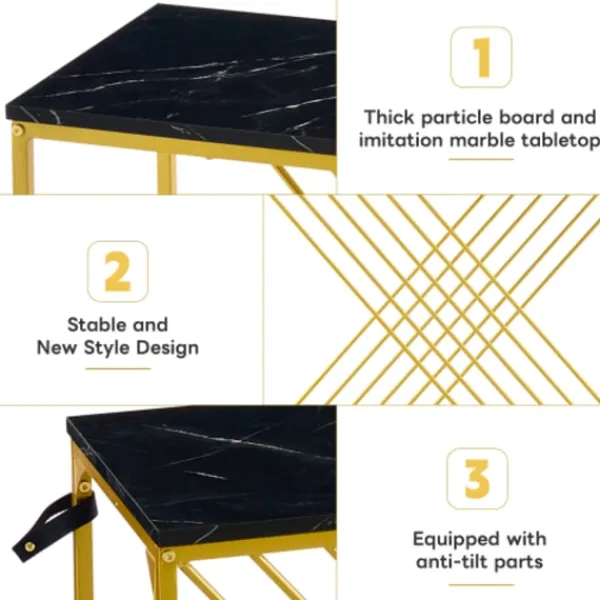 1

Thick particle board and imitation marble tabletop

2

Stable and New Style Design

3

Equipped with anti-tilt parts