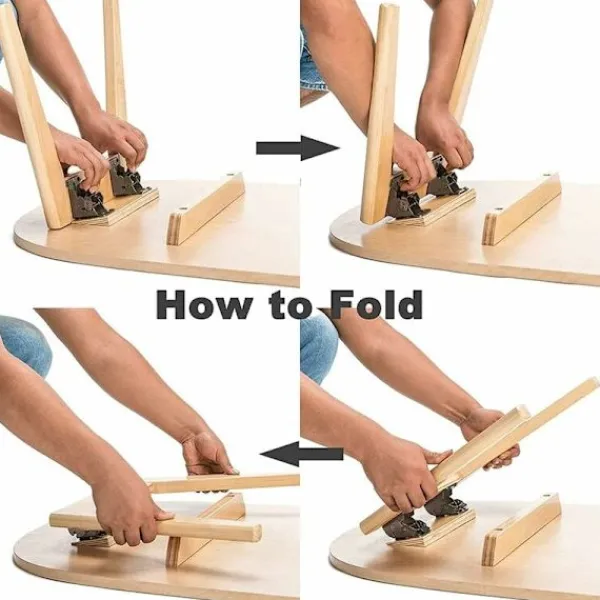 How to Fold