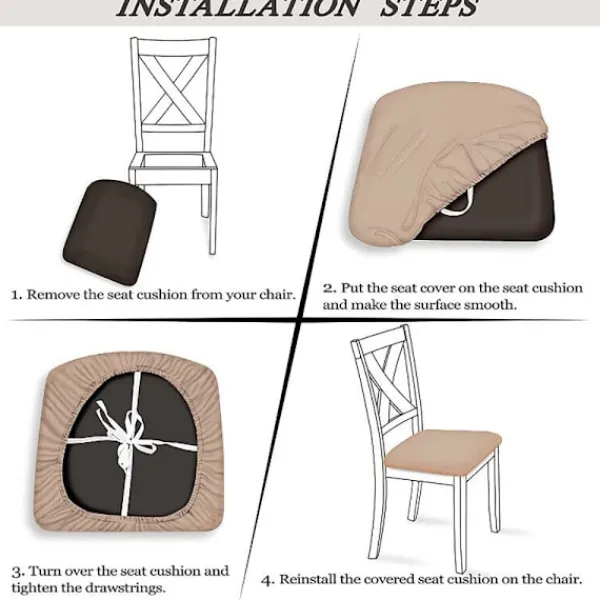 INSTALLATION STEPS

1. Remove the seat cushion from your chair.

2. Put the seat cover on the seat cushion and make the surface smooth.

3. Turn over the seat cushion and tighten the drawstrings.

4. Reinstall the covered seat cushion on the chair.