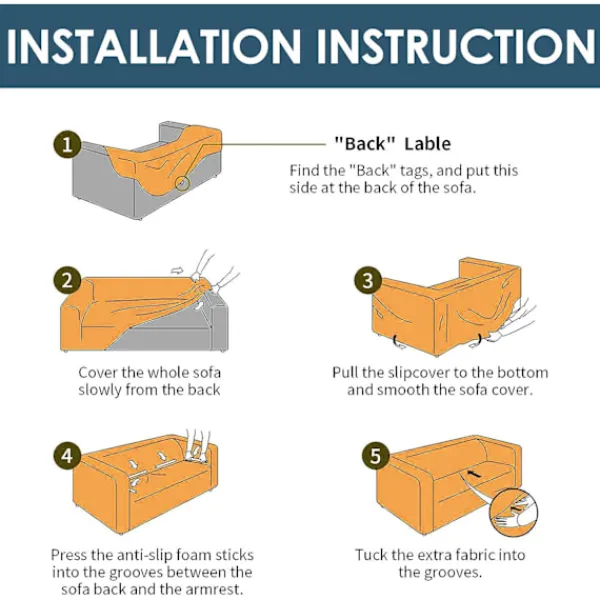 INSTALLATION INSTRUCTION

1

"Back" Lable

Find the "Back" tags, and put this side at the back of the sofa.

2

Cover the whole sofa slowly from the back

3

Pull the slipcover to the bottom and smooth the sofa cover.

4

Press the anti-slip foam sticks into the grooves between the sofa back and the armrest.

5

Tuck the extra fabric into the grooves.