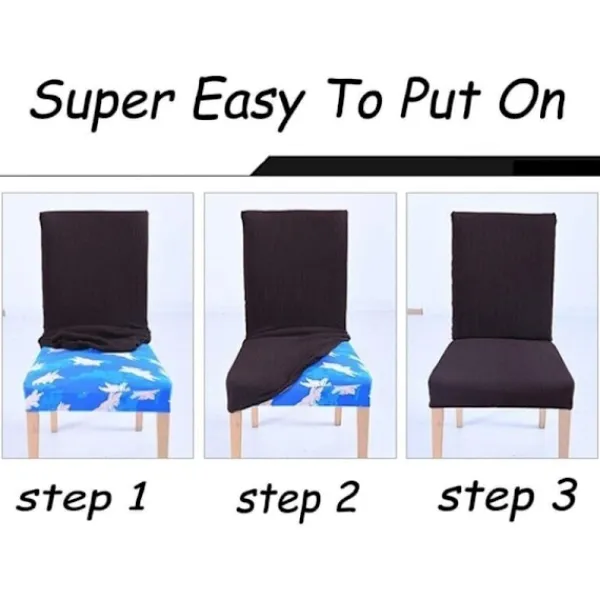 Super Easy To Put On

step 1

step 2

step 3