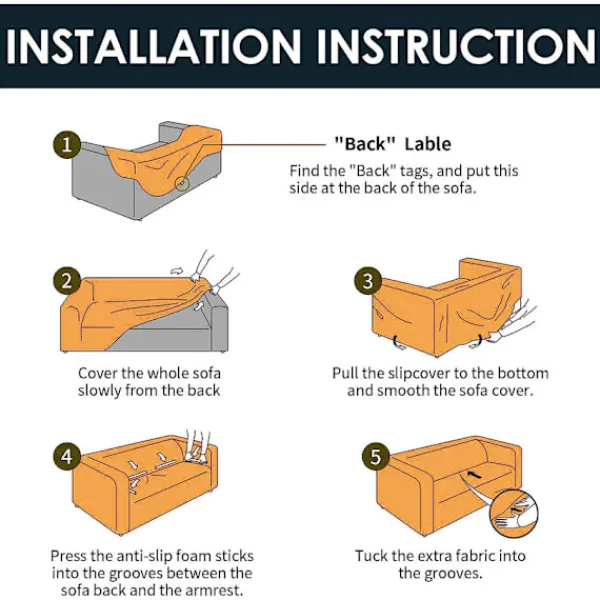 INSTALLATION INSTRUCTION

1

"Back" Lable

Find the "Back" tags, and put this side at the back of the sofa.

2

Cover the whole sofa slowly from the back

3

Pull the slipcover to the bottom and smooth the sofa cover.

4

Press the anti-slip foam sticks into the grooves between the sofa back and the armrest.

5

Tuck the extra fabric into the grooves.