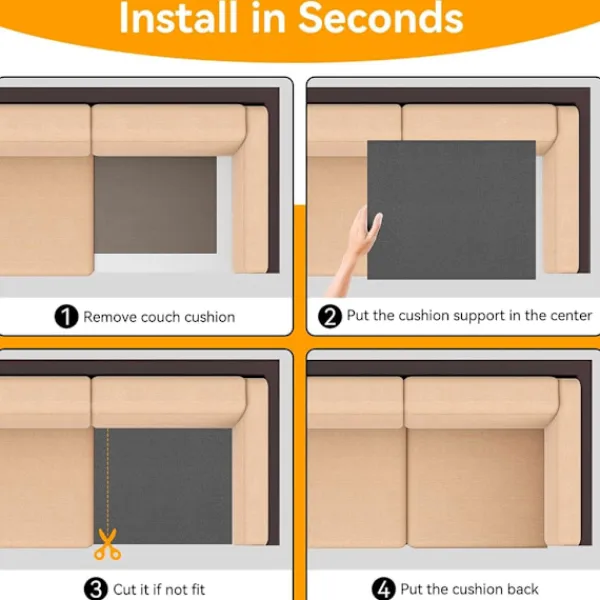 Install in Seconds

1 Remove couch cushion

2 Put the cushion support in the center

3 Cut it if not fit

4 Put the cushion back