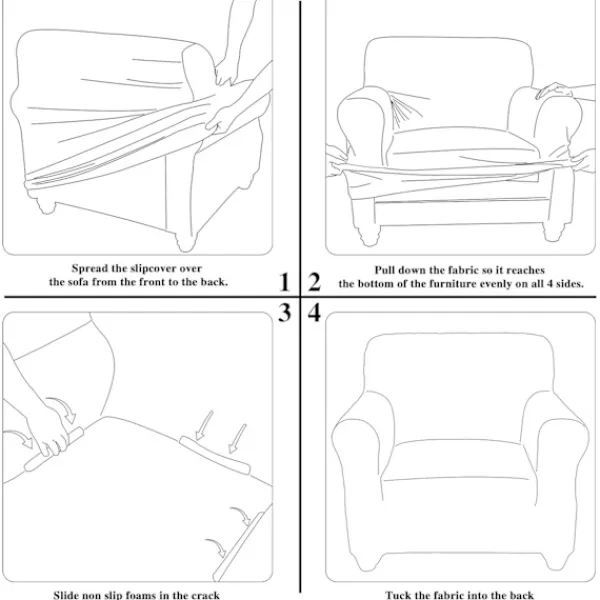 Spread the slipcover over the sofa from the front to the back.

1

2

Pull down the fabric so it reaches the bottom of the furniture evenly on all 4 sides.

3

4

Slide non slip foams in the crack

Tuck the fabric into the back