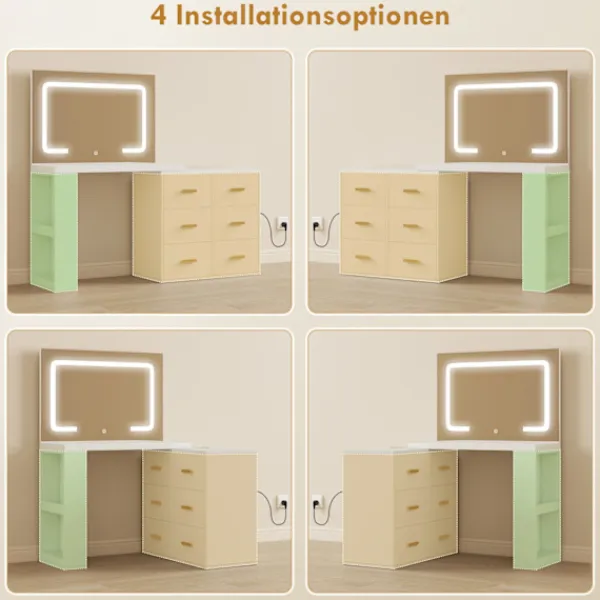 4 Installationsoptionen