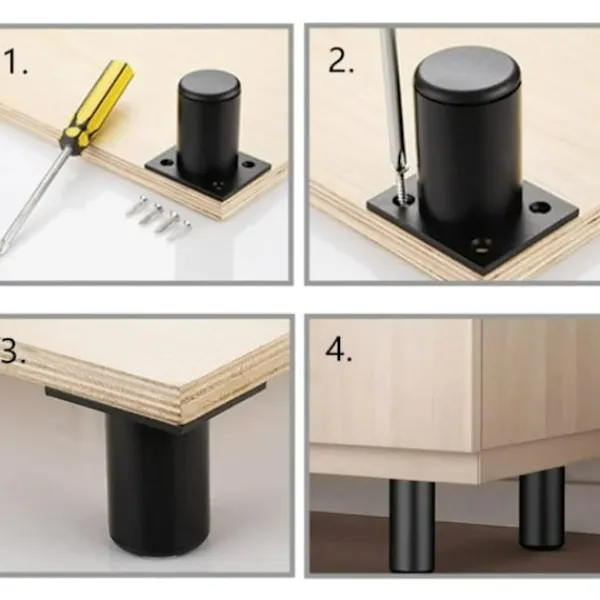 1.

2.

3.

4.