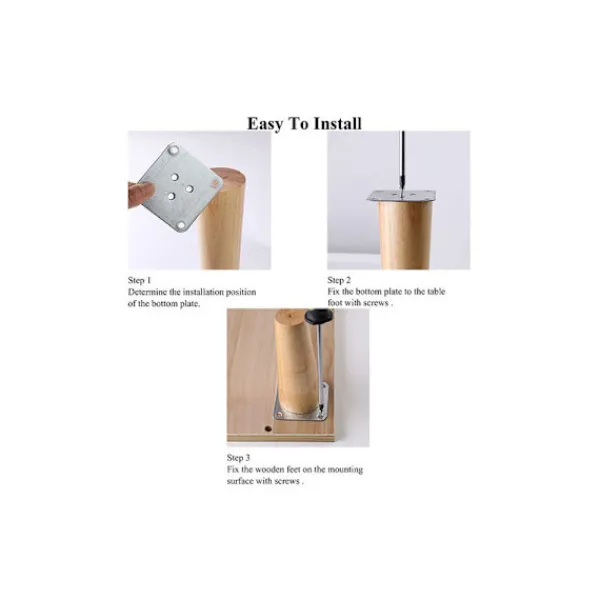 Easy To Install

Step 1
Determine the installation position of the bottom plate.

Step 2
Fix the bottom plate to the table foot with screws .

Step 3
Fix the wooden feet on the mounting surface with screws .