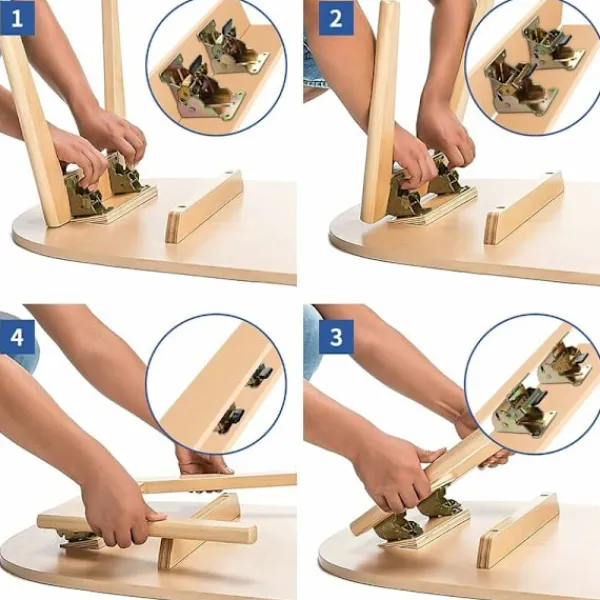 1

2

4

3