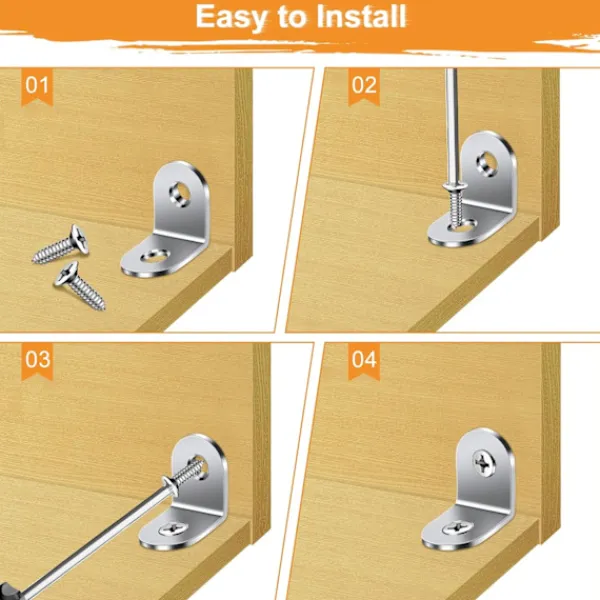 Easy to Install

01

02

03

04