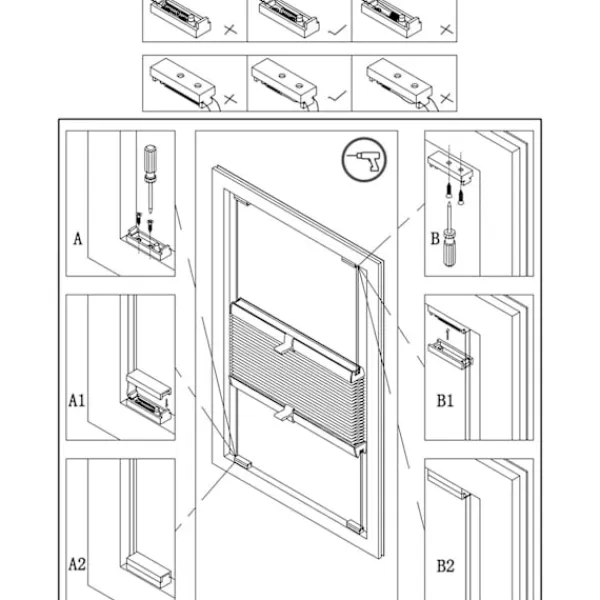 A

A1

A2

B

B1

B2