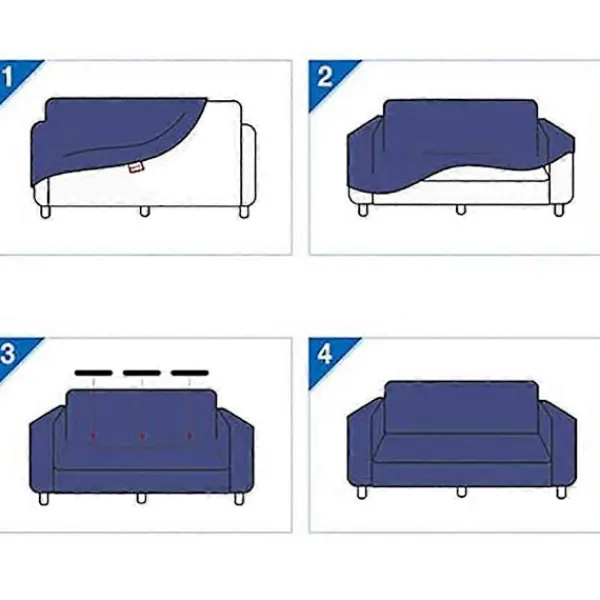 1

2

3

4