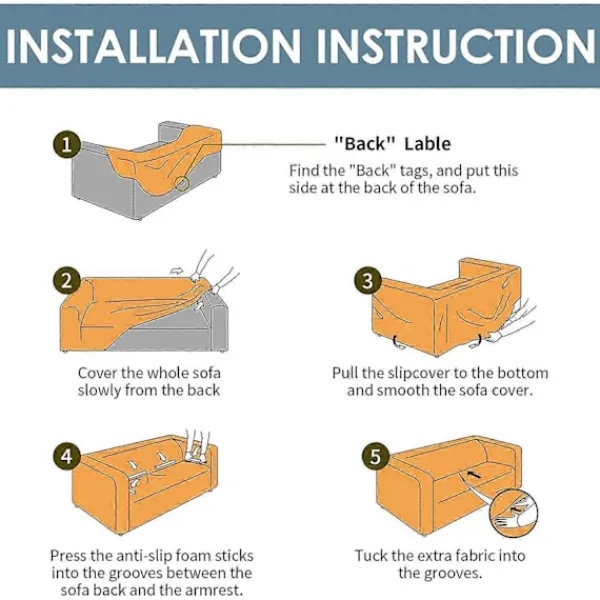 INSTALLATION INSTRUCTION

1

"Back" Lable

Find the "Back" tags, and put this side at the back of the sofa.

2

Cover the whole sofa slowly from the back

3

Pull the slipcover to the bottom and smooth the sofa cover.

4

Press the anti-slip foam sticks into the grooves between the sofa back and the armrest.

5

Tuck the extra fabric into the grooves.