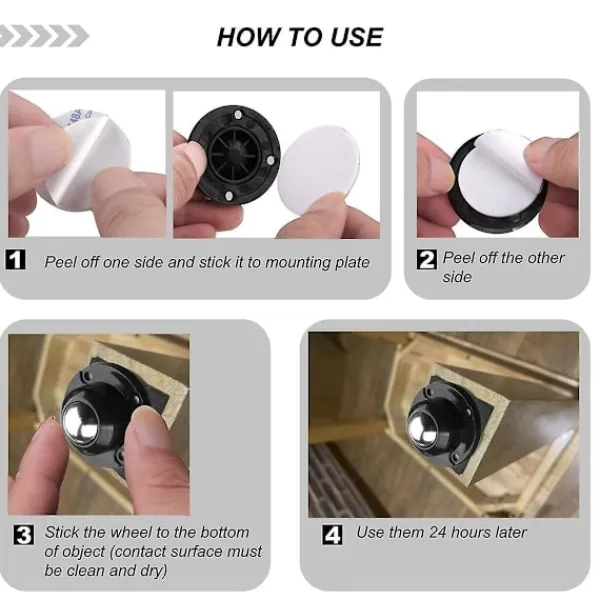 HOW TO USE

1 Peel off one side and stick it to mounting plate

2 Peel off the other side

3 Stick the wheel to the bottom of object (contact surface must be clean and dry)

4 Use them 24 hours later