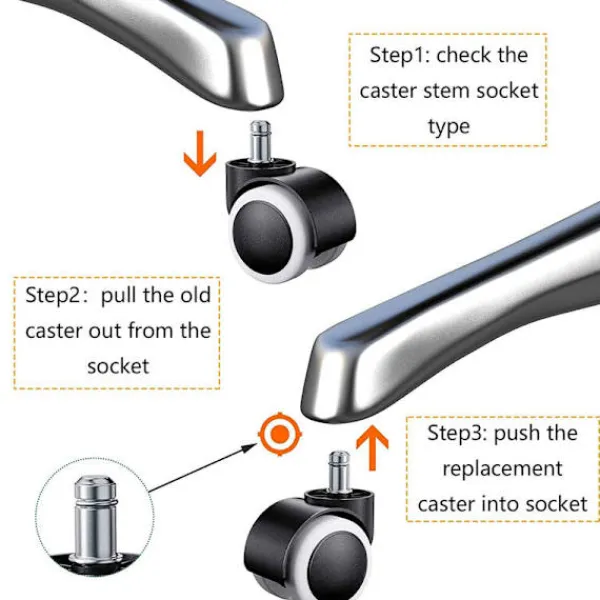 Step1: check the caster stem socket type

Step2: pull the old caster out from the socket

Step3: push the replacement caster into socket