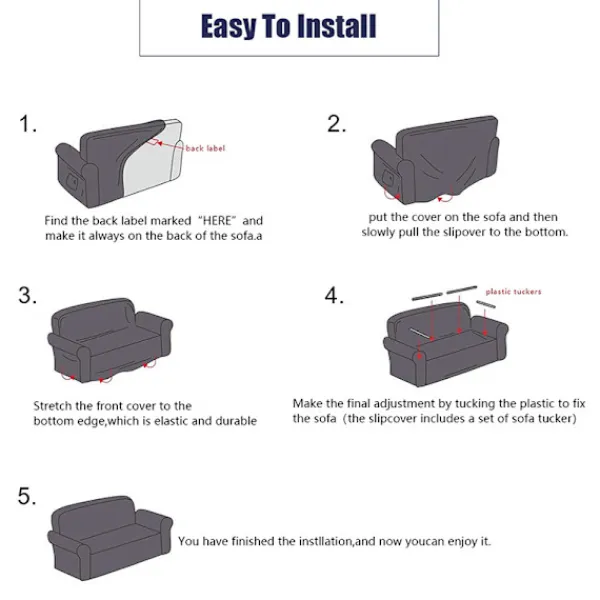 Easy To Install

1.

back label

Find the back label marked "HERE" and make it always on the back of the sofa.a

2.

put the cover on the sofa and then slowly pull the slipover to the bottom.

3.

Stretch the front cover to the bottom edge,which is elastic and durable

4.

plastic tuckers

Make the final adjustment by tucking the plastic to fix the sofa (the slipcover includes a set of sofa tucker)

5.

You have finished the instllation,and now youcan enjoy it.