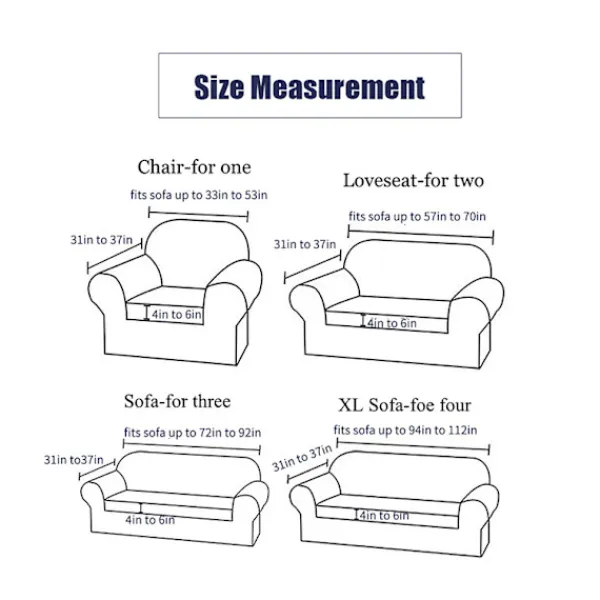 Size Measurement

Chair-for one
fits sofa up to 33in to 53in
31in to 37in
4in to 6in

Loveseat-for two
fits sofa up to 57in to 70in
31in to 37in
4in to 6in

Sofa-for three
fits sofa up to 72in to 92in
31in to37in
4in to 6in

XL Sofa-foe four
fits sofa up to 94in to 112in
31in to 37in
4in to 6in