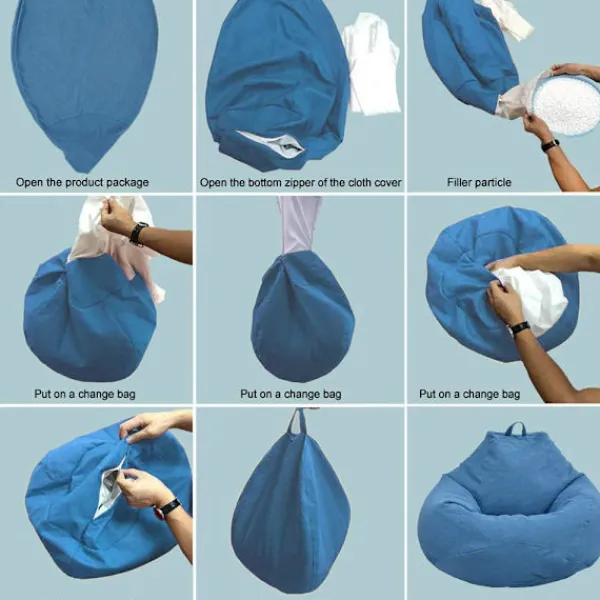 Open the product package

Open the bottom zipper of the cloth cover

Filler particle

Put on a change bag

Put on a change bag

Put on a change bag