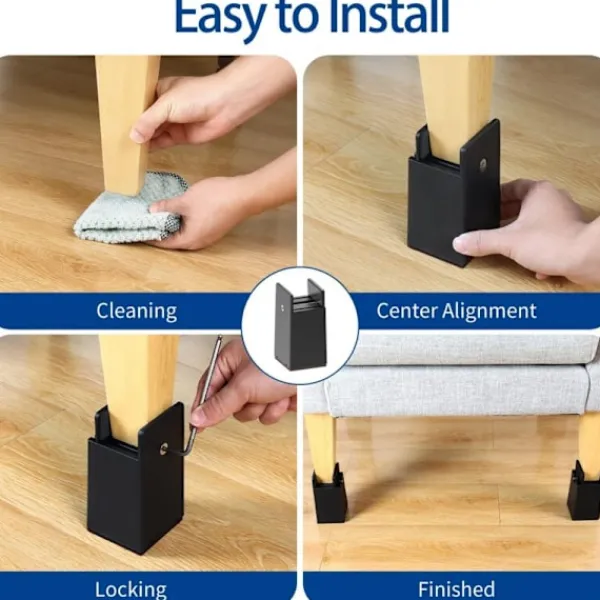 Easy to Install

Cleaning

Center Alignment

Locking

Finished