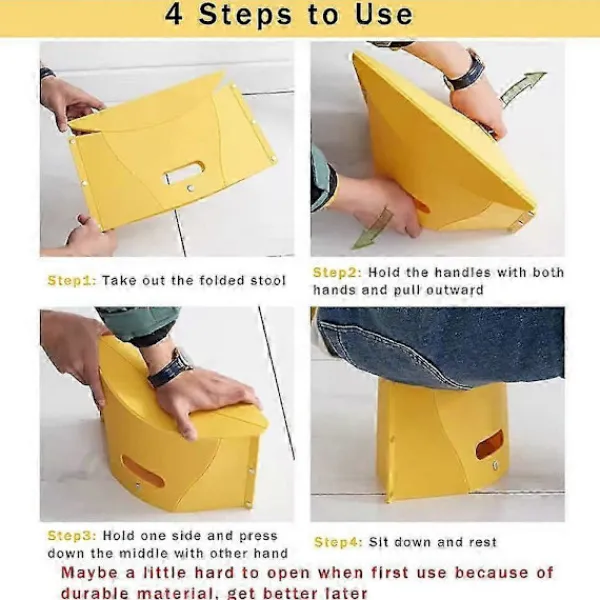 4 Steps to Use

Step1: Take out the folded stool

Step2: Hold the handles with both hands and pull outward

Step3: Hold one side and press down the middle with other hand

Step4: Sit down and rest

Maybe a little hard to open when first use because of durable material, get better later