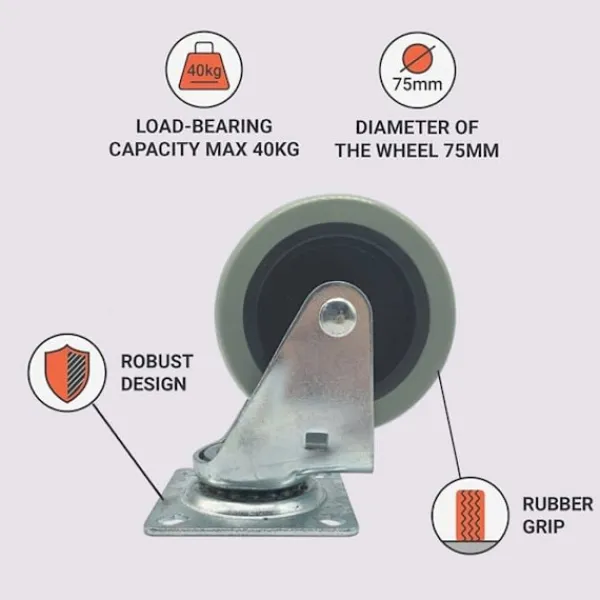 40kg

LOAD-BEARING CAPACITY MAX 40KG

75mm

DIAMETER OF THE WHEEL 75MM

ROBUST DESIGN

RUBBER GRIP