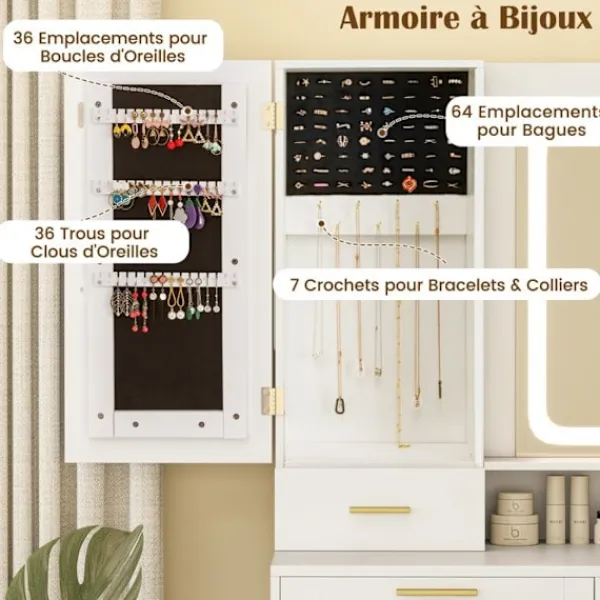 Armoire à Bijoux

36 Emplacements pour Boucles d'Oreilles

64 Emplacements pour Bagues

36 Trous pour Clous d'Oreilles

7 Crochets pour Bracelets & Colliers