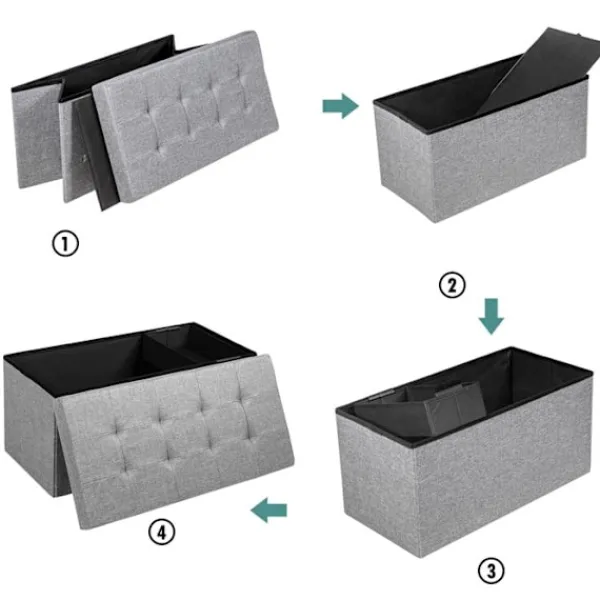 ①

②

③

④