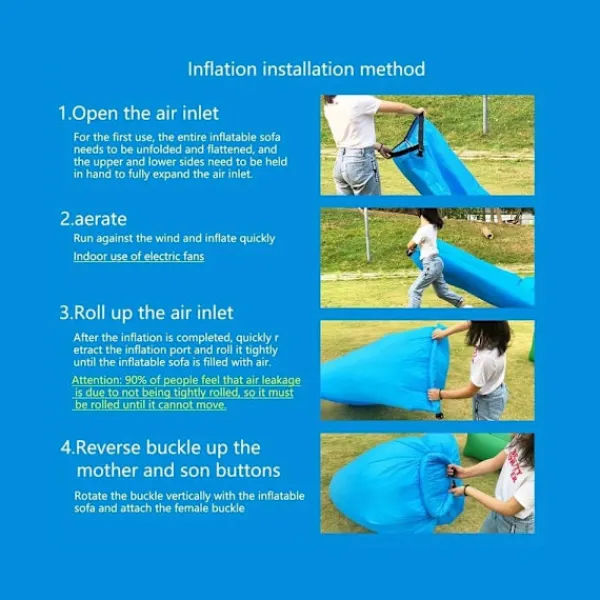 Inflation installation method

1.Open the air inlet

For the first use, the entire inflatable sofa needs to be unfolded and flattened, and the upper and lower sides need to be held in hand to fully expand the air inlet.

2.aerate

Run against the wind and inflate quickly

Indoor use of electric fans

3.Roll up the air inlet

After the inflation is completed, quickly r etract the inflation port and roll it tightly until the inflatable sofa is filled with air.

Attention: 90% of people feel that air leakage is due to not being tightly rolled, so it must be rolled until it cannot move.

4.Reverse buckle up the mother and son buttons

Rotate the buckle vertically with the inflatable sofa and attach the female buckle