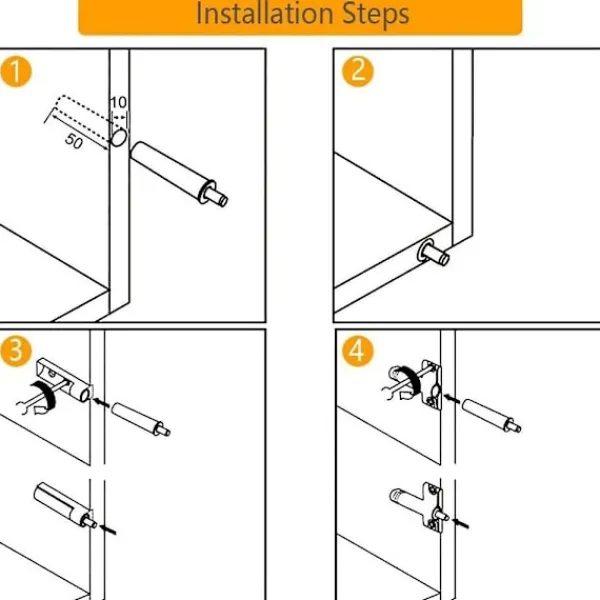 Installation Steps

1

10

50

2

3

4