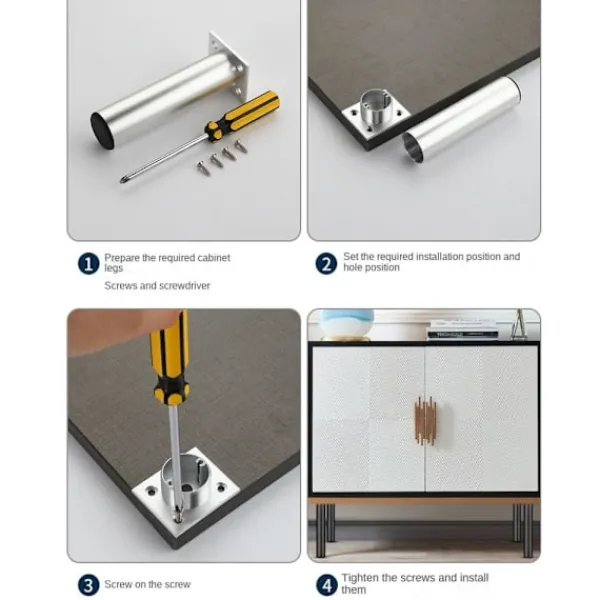 1 Prepare the required cabinet legs

Screws and screwdriver

2 Set the required installation position and hole position

3 Screw on the screw

4 Tighten the screws and install them