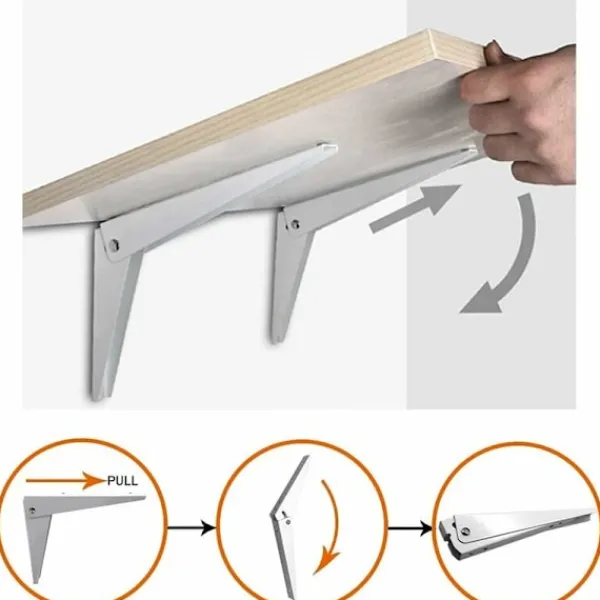 PULL