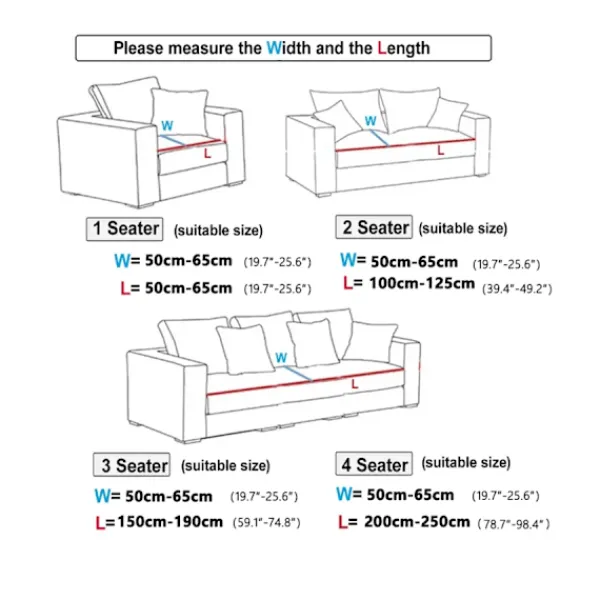 Please measure the Width and the Length

W
L

W
L

1 Seater (suitable size)
W= 50cm-65cm (19.7"-25.6")
L= 50cm-65cm (19.7"-25.6")

2 Seater (suitable size)
W= 50cm-65cm (19.7"-25.6")
L= 100cm-125cm (39.4"-49.2")

W
L

3 Seater (suitable size)
W= 50cm-65cm (19.7"-25.6")
L=150cm-190cm (59.1"-74.8")

4 Seater (suitable size)
W= 50cm-65cm (19.7"-25.6")
L= 200cm-250cm (78.7"-98.4")