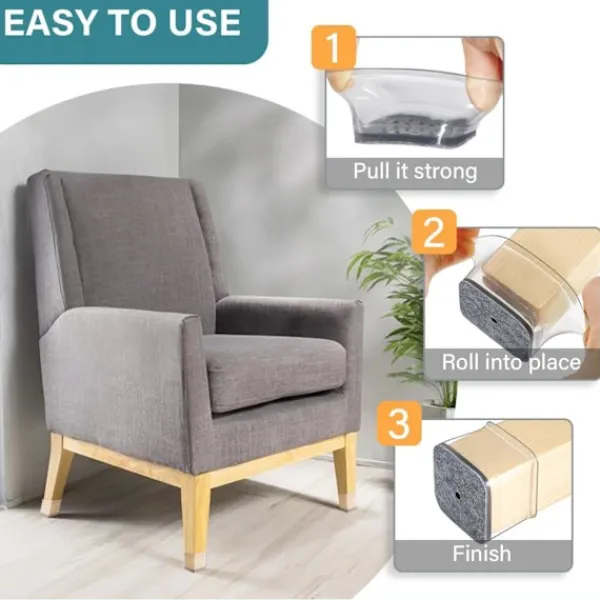 EASY TO USE

1
Pull it strong

2
Roll into place

3
Finish