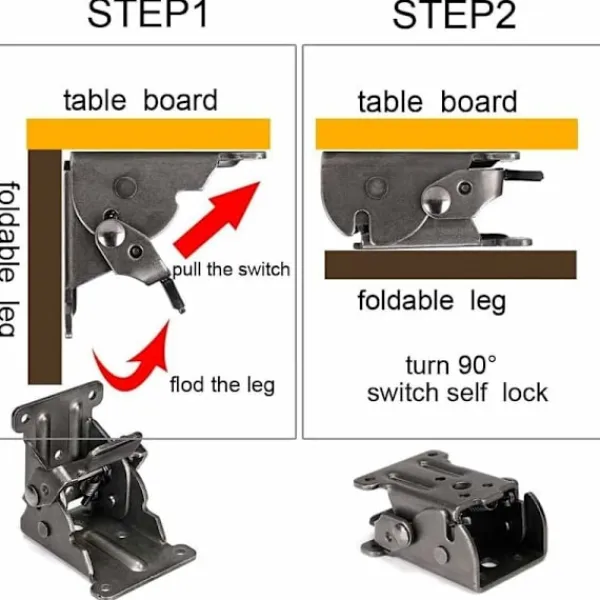 STEP1

table board

foldable leg

pull the switch

flod the leg

STEP2

table board

foldable leg

turn 90°
switch self lock