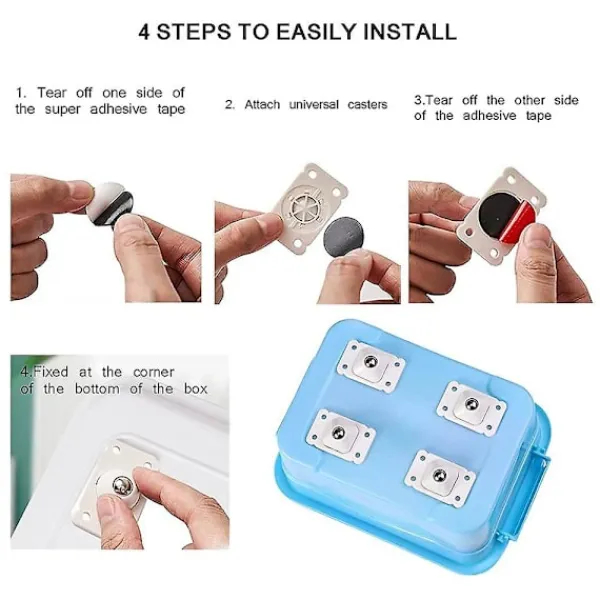 4 STEPS TO EASILY INSTALL

1. Tear off one side of the super adhesive tape

2. Attach universal casters

3.Tear off the other side of the adhesive tape

4.Fixed at the corner of the bottom of the box