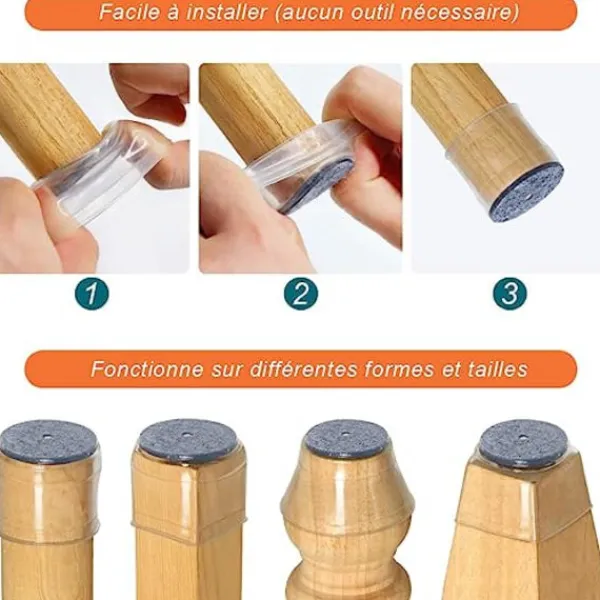 Facile à installer (aucun outil nécessaire)

1

2

3

Fonctionne sur différentes formes et tailles