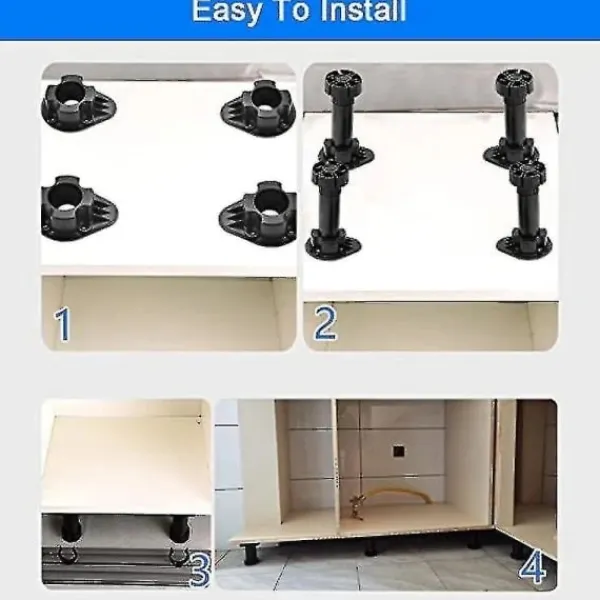 Easy To Install

1

2

3

4