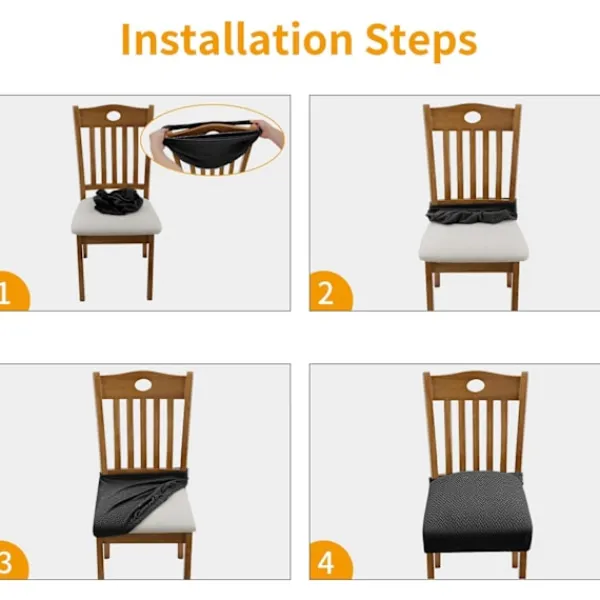 Installation Steps

1

2

3

4