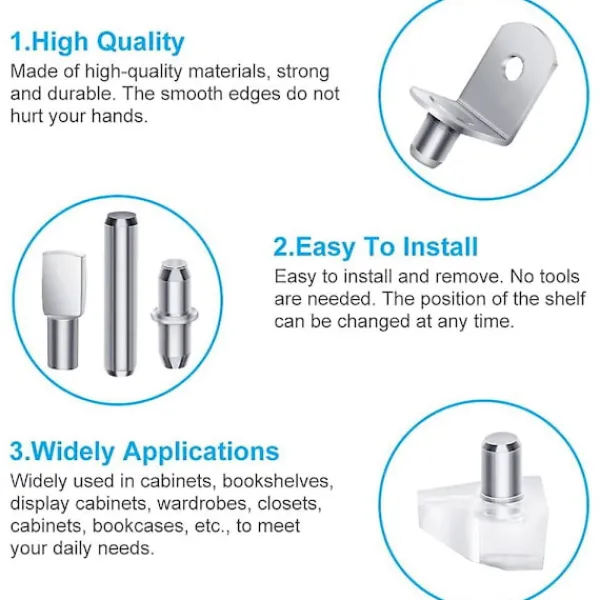 1.High Quality
Made of high-quality materials, strong and durable. The smooth edges do not hurt your hands.

2.Easy To Install
Easy to install and remove. No tools are needed. The position of the shelf can be changed at any time.

3.Widely Applications
Widely used in cabinets, bookshelves, display cabinets, wardrobes, closets, cabinets, bookcases, etc., to meet your daily needs.