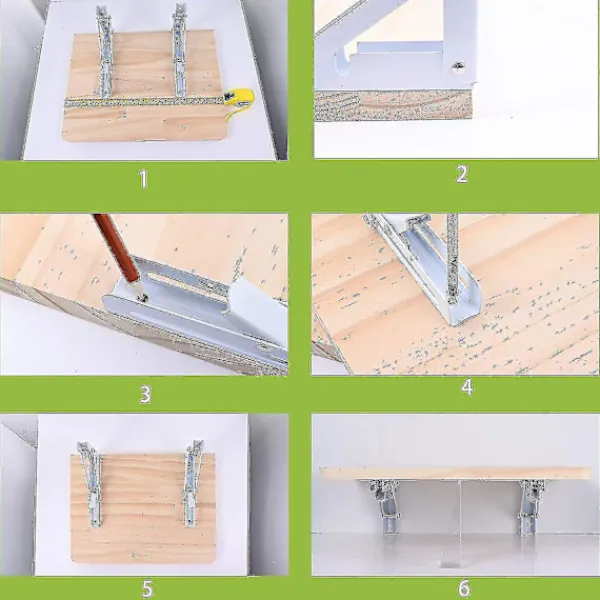 1

2

3

4

5

6