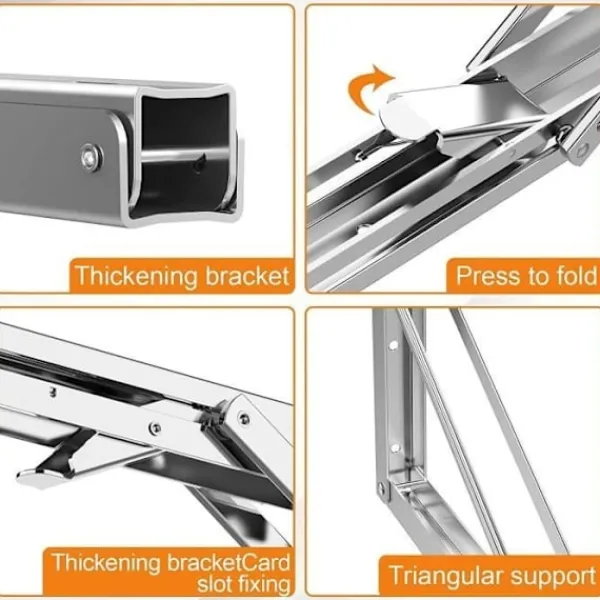 Thickening bracket

Press to fold

Thickening bracketCard slot fixing

Triangular support