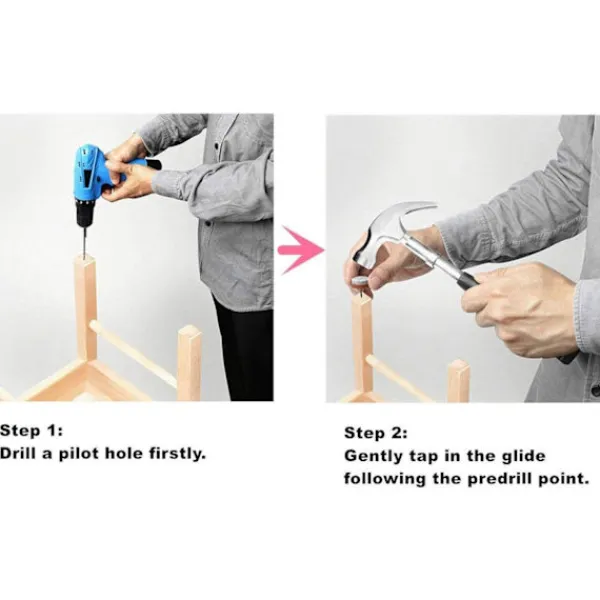 Step 1:
Drill a pilot hole firstly.

Step 2:
Gently tap in the glide following the predrill point.