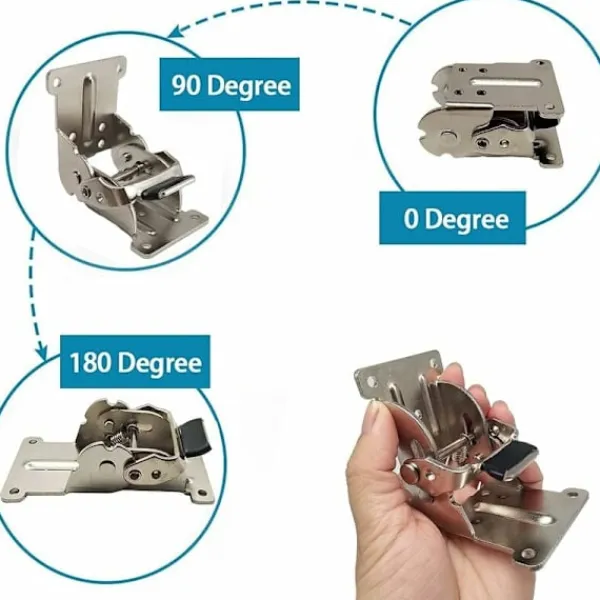 90 Degree

0 Degree

180 Degree